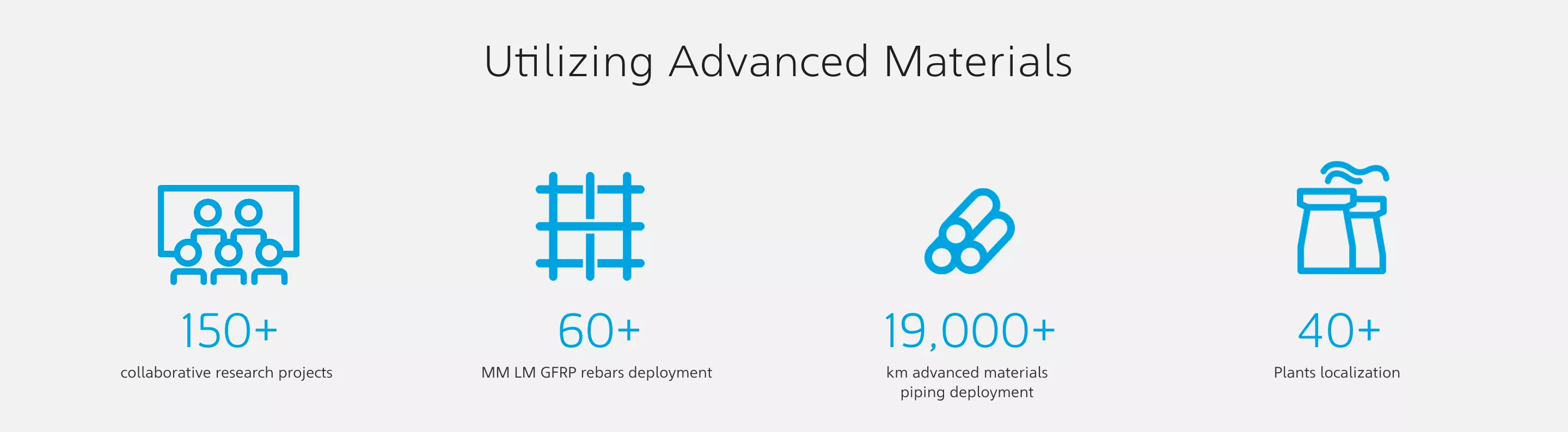 Utilizing Advanced Materials

150+
collaborative research projects

60+
MM LM GFRP rebars deployment

19,000+
km advanced materials piping deployment

40+
Plants localization